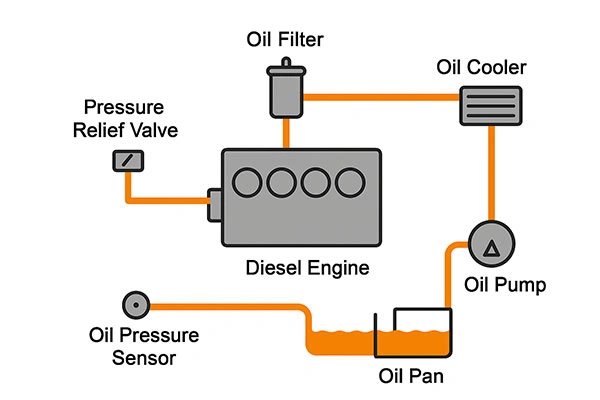 Oil Filter

Oil Cooler

Pressure Relief Valve

Diesel Engine

Oil Pump

Oil Pressure Sensor

Oil Pan